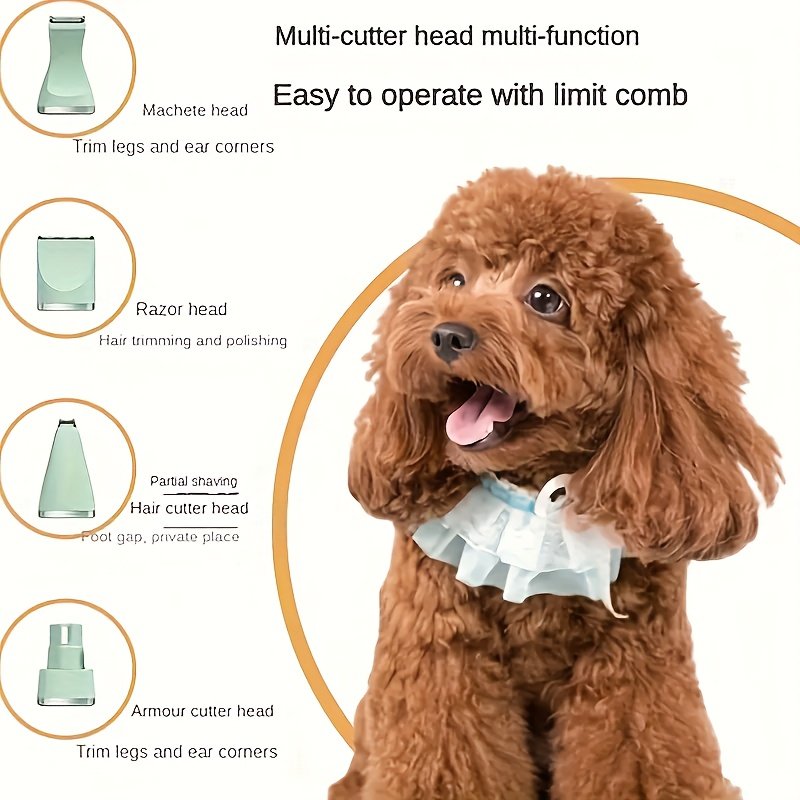 Multi-cutter head multi-function

Easy to operate with limit comb

Machete head

Trim legs and ear corners

Razor head

Hair trimming and polishing

Partial shaving

Hair cutter head

Foot gap, private place

Armour cutter head

Trim legs and ear corners